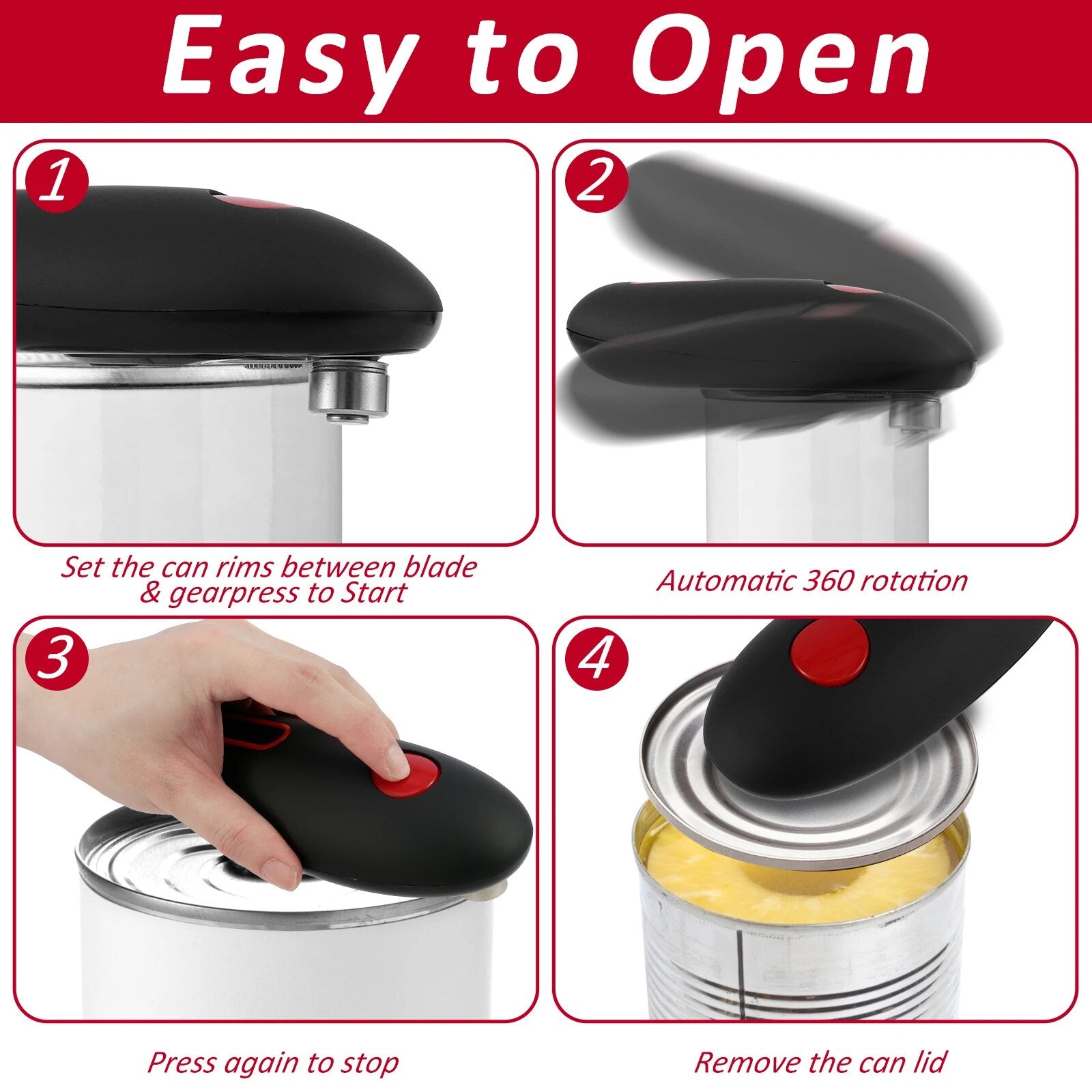 Easy to Open

1

Set the can rims between blade & gearpress to Start

2

Automatic 360 rotation

3

Press again to stop

4

Remove the can lid