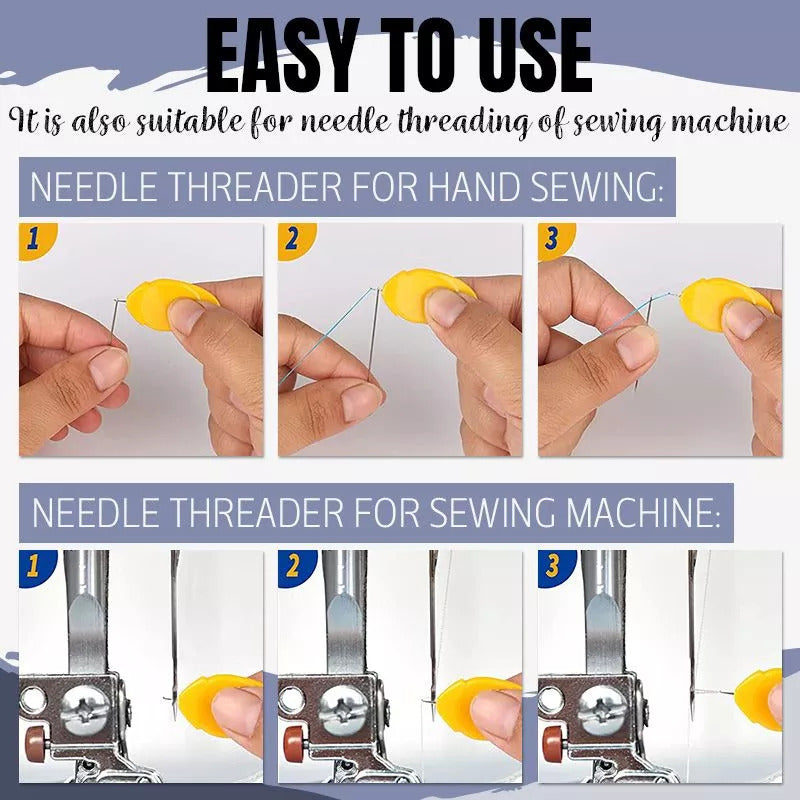 EASY TO USE

It is also suitable for needle threading of sewing machine

NEEDLE THREADER FOR HAND SEWING:

1

2

3

NEEDLE THREADER FOR SEWING MACHINE:

1

2

3